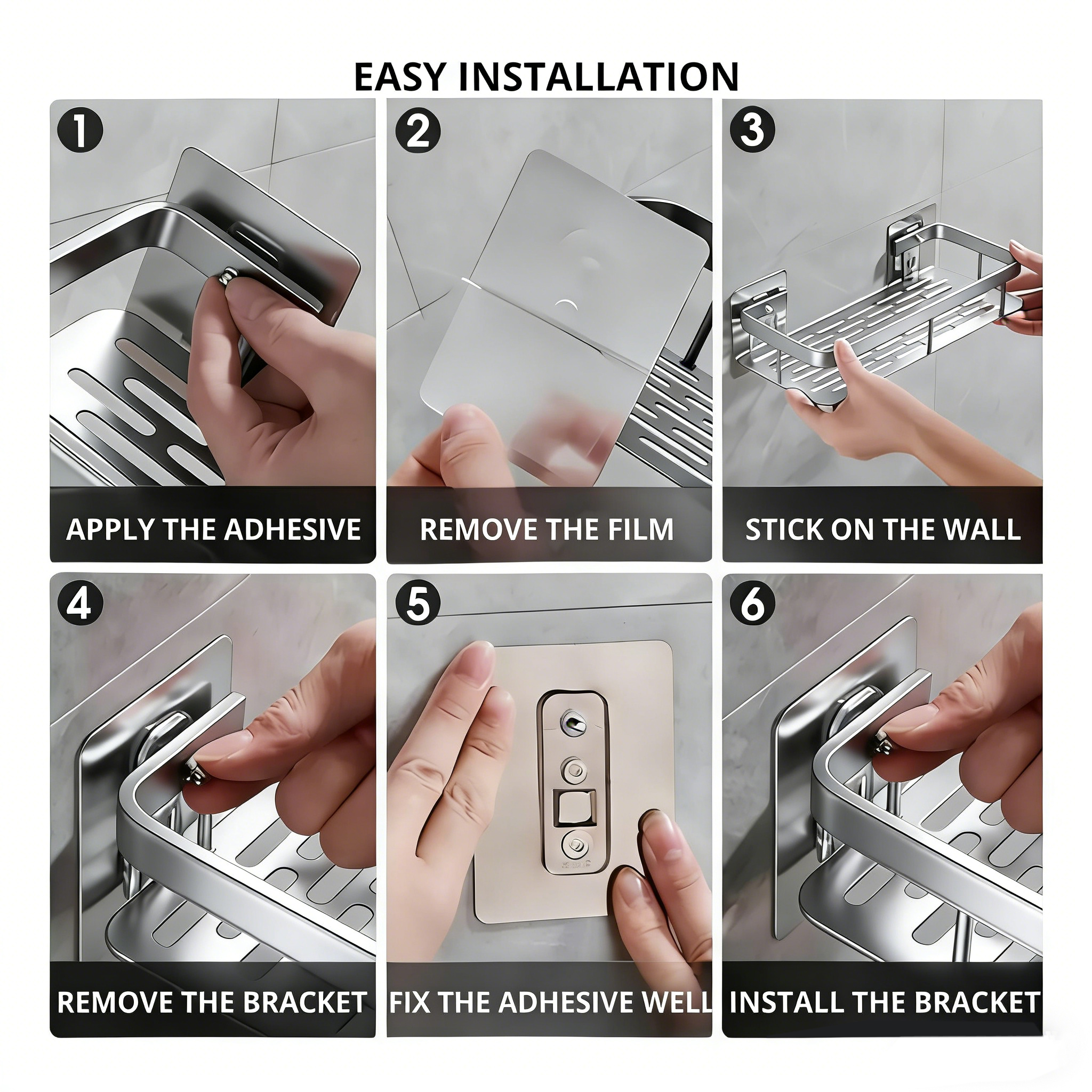 EASY INSTALLATION

1
APPLY THE ADHESIVE

2
REMOVE THE FILM

3
STICK ON THE WALL

4
REMOVE THE BRACKET

5
FIX THE ADHESIVE WELL

6
INSTALL THE BRACKET