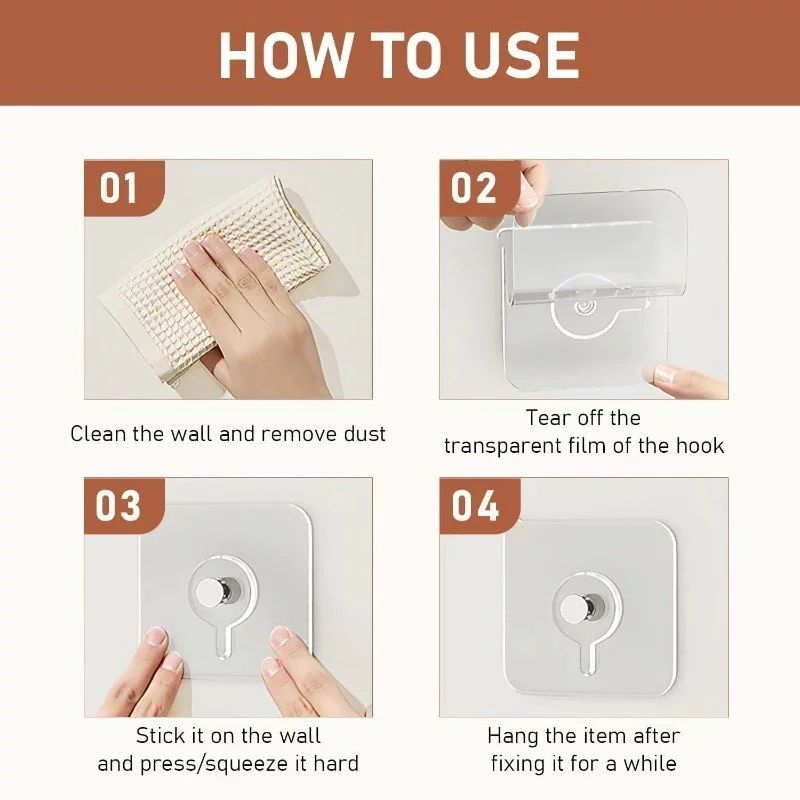 HOW TO USE

01

Clean the wall and remove dust

02

Tear off the transparent film of the hook

03

Stick it on the wall and press/squeeze it hard

04

Hang the item after fixing it for a while