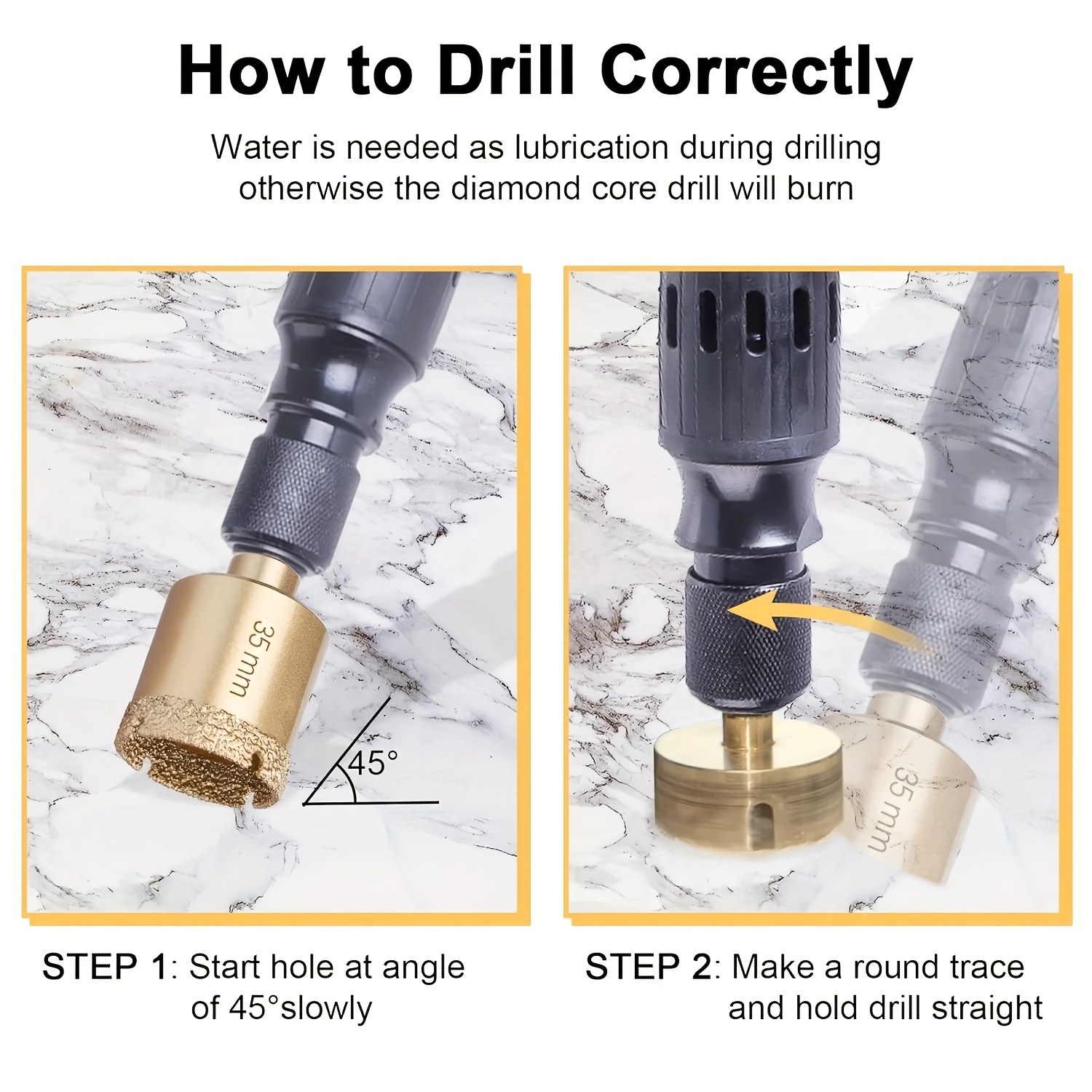 How to Drill Correctly

Water is needed as lubrication during drilling otherwise the diamond core drill will burn

35 mm

45°

35 mm

STEP 1: Start hole at angle of 45°slowly

STEP 2: Make a round trace and hold drill straight