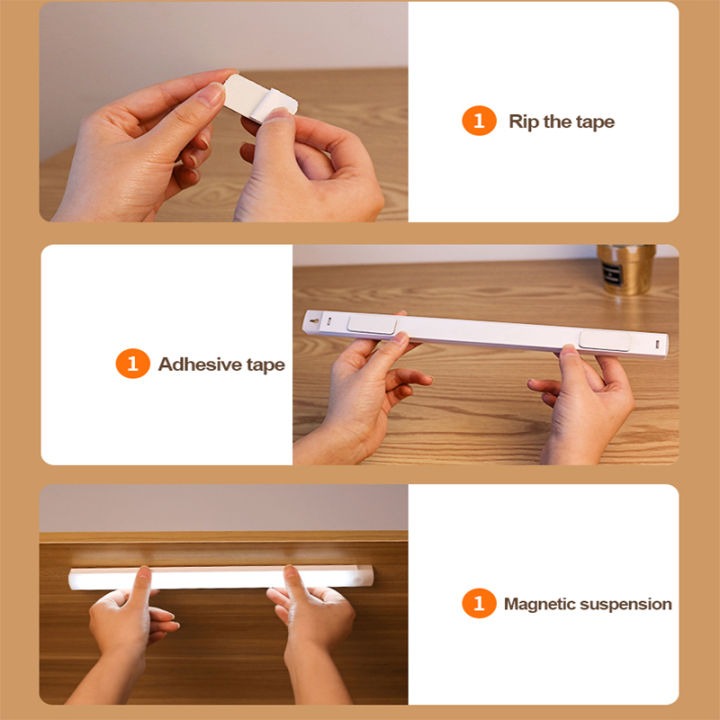 1 Rip the tape

1 Adhesive tape

1 Magnetic suspension