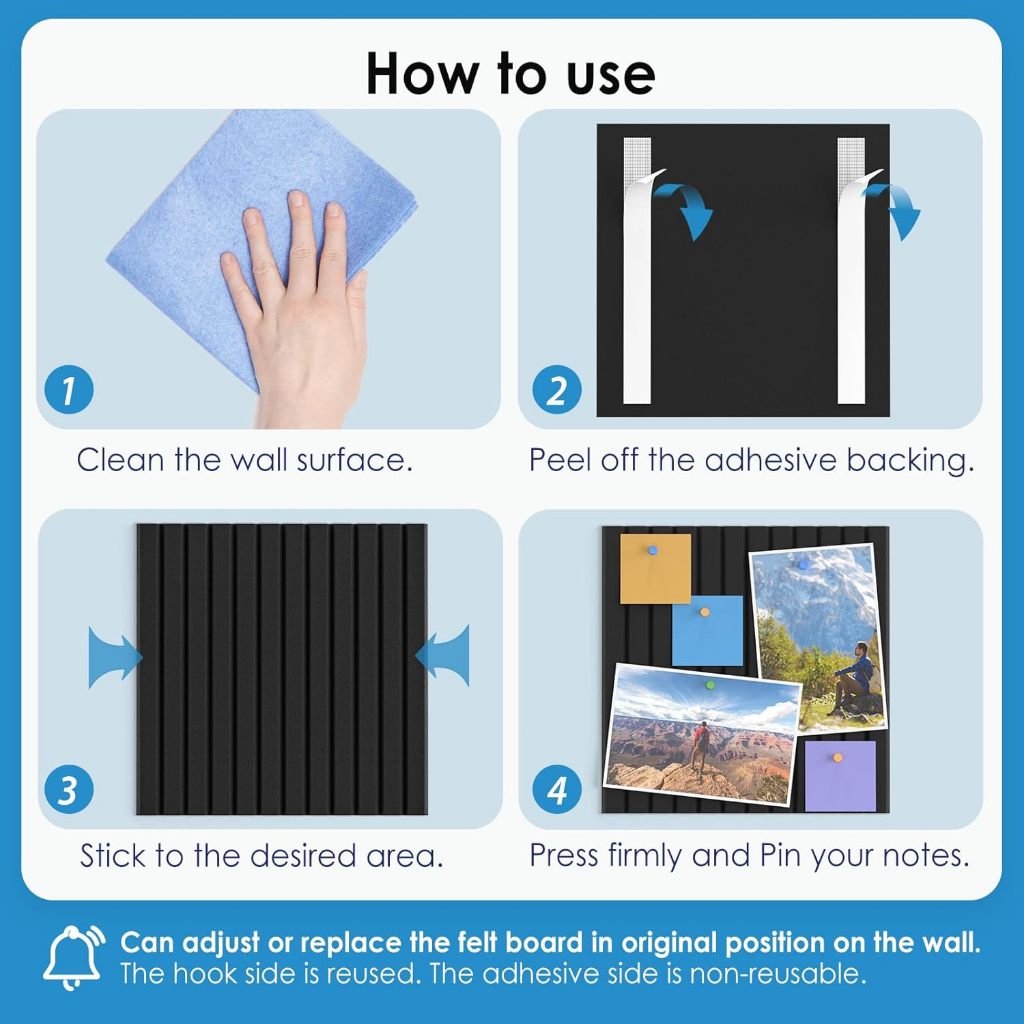 How to use

1

Clean the wall surface.

2

Peel off the adhesive backing.

3

Stick to the desired area.

4

Press firmly and Pin your notes.

Can adjust or replace the felt board in original position on the wall.
The hook side is reused. The adhesive side is non-reusable.