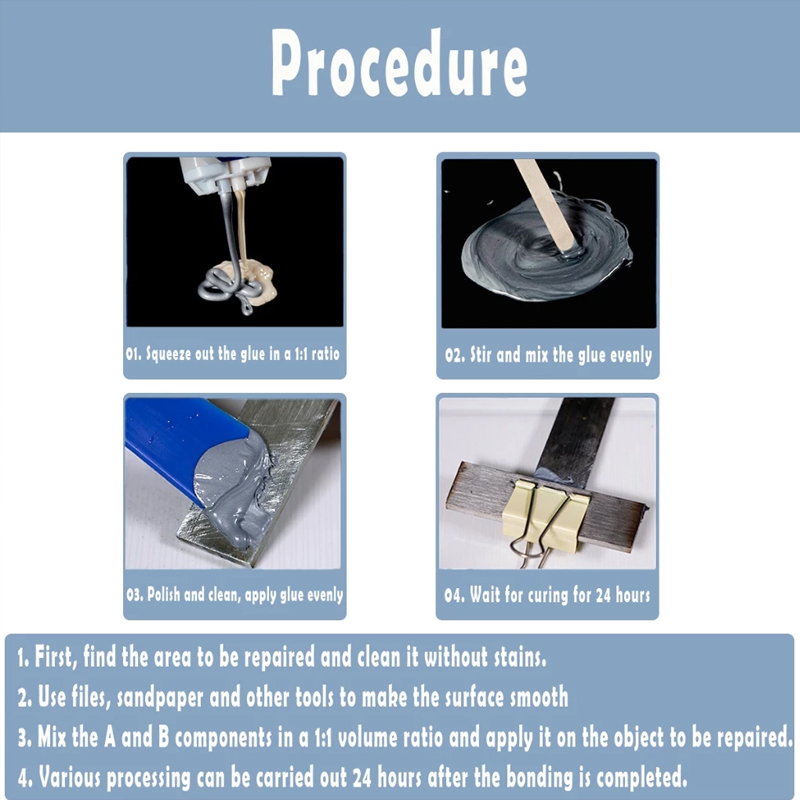 Procedure

01. Squeeze out the glue in a 1:1 ratio

02. Stir and mix the glue evenly

03. Polish and clean, apply glue evenly

04. Wait for curing for 24 hours

1. First, find the area to be repaired and clean it without stains.
2. Use files, sandpaper and other tools to make the surface smooth
3. Mix the A and B components in a 1:1 volume ratio and apply it on the object to be repaired.
4. Various processing can be carried out 24 hours after the bonding is completed.