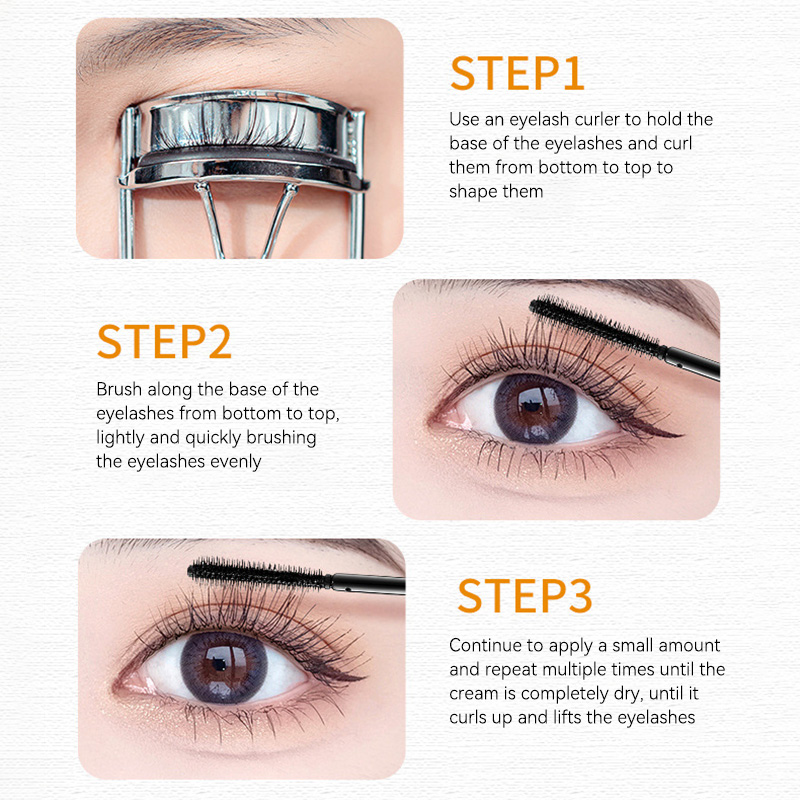 STEP1

Use an eyelash curler to hold the base of the eyelashes and curl them from bottom to top to shape them

STEP2

Brush along the base of the eyelashes from bottom to top, lightly and quickly brushing the eyelashes evenly

STEP3

Continue to apply a small amount and repeat multiple times until the cream is completely dry, until it curls up and lifts the eyelashes