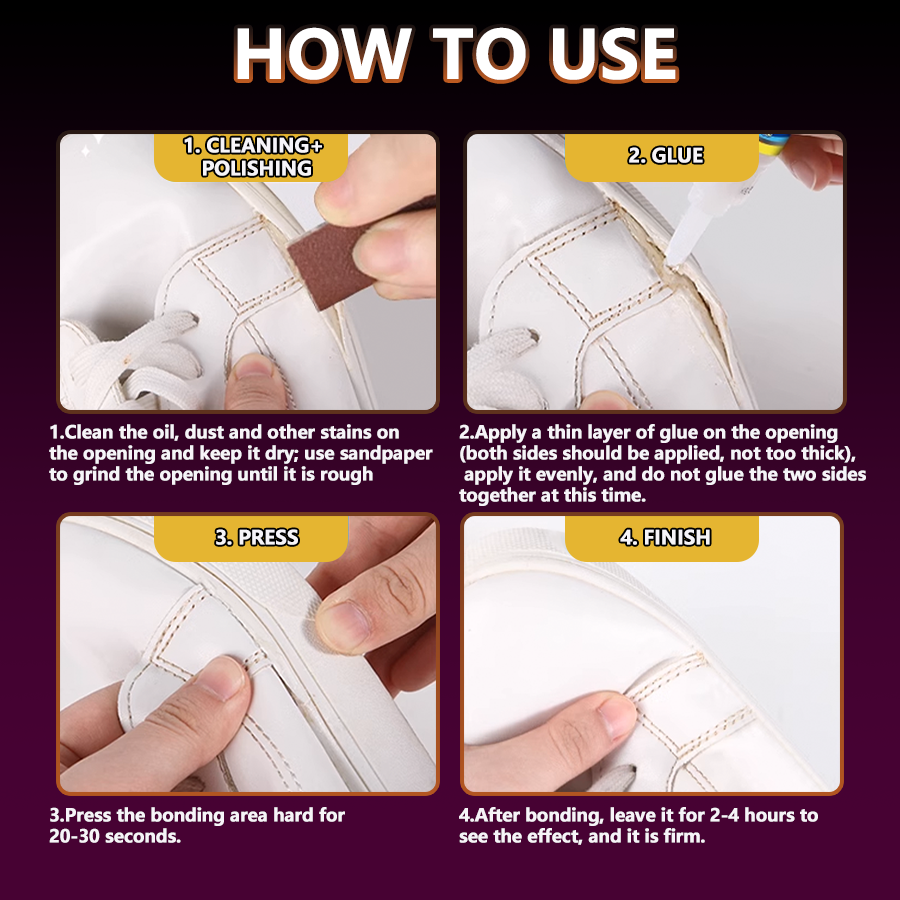 HOW TO USE

1. CLEANING+ POLISHING

1.Clean the oil, dust and other stains on the opening and keep it dry; use sandpaper to grind the opening until it is rough

2. GLUE

2.Apply a thin layer of glue on the opening (both sides should be applied, not too thick), apply it evenly, and do not glue the two sides together at this time.

3. PRESS

3.Press the bonding area hard for 20-30 seconds.

4. FINISH

4.After bonding, leave it for 2-4 hours to see the effect, and it is firm.