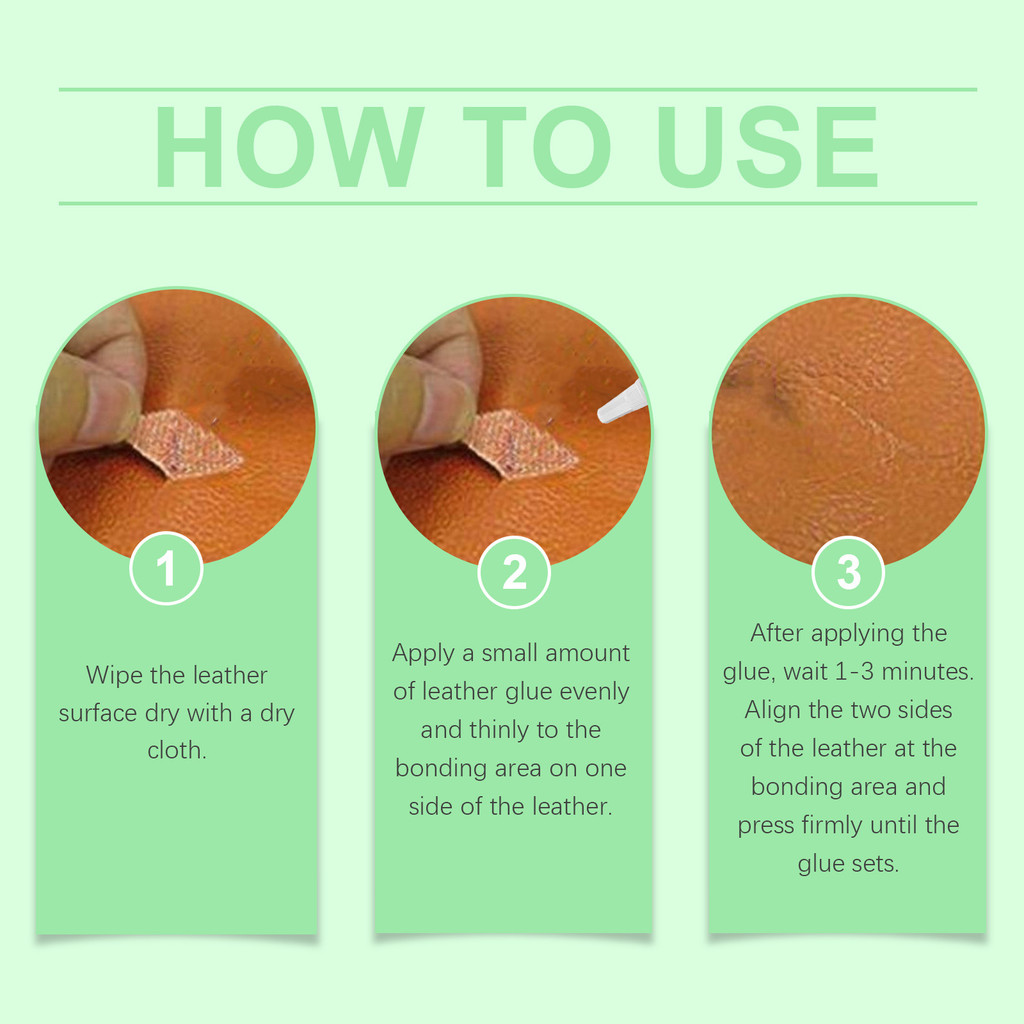 HOW TO USE

1

Wipe the leather surface dry with a dry cloth.

2

Apply a small amount of leather glue evenly and thinly to the bonding area on one side of the leather.

3

After applying the glue, wait 1-3 minutes. Align the two sides of the leather at the bonding area and press firmly until the glue sets.