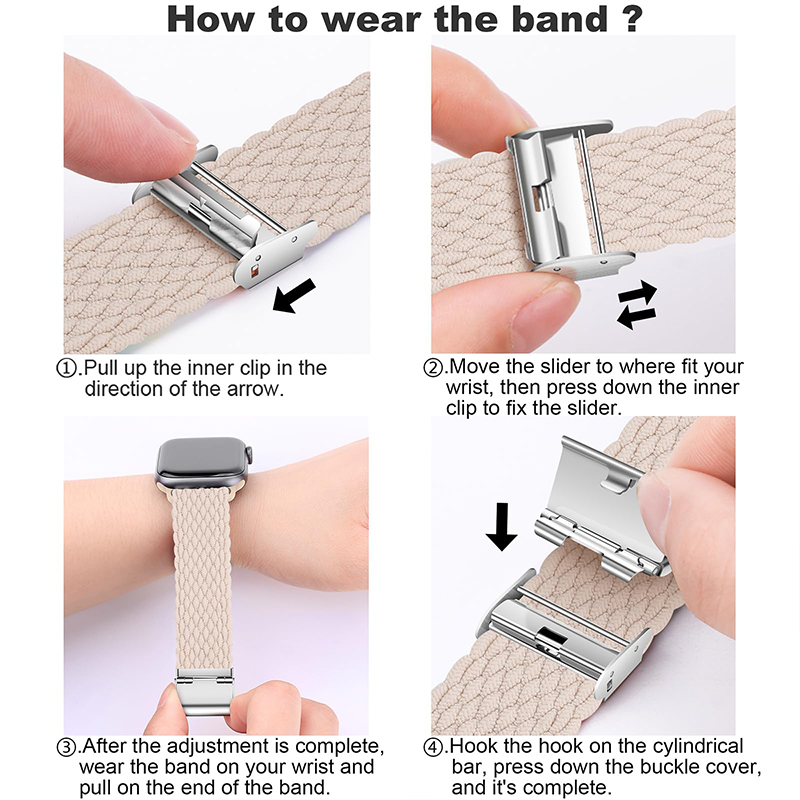 How to wear the band ?

①.Pull up the inner clip in the direction of the arrow.

②.Move the slider to where fit your wrist, then press down the inner clip to fix the slider.

③.After the adjustment is complete, wear the band on your wrist and pull on the end of the band.

④.Hook the hook on the cylindrical bar, press down the buckle cover, and it's complete.