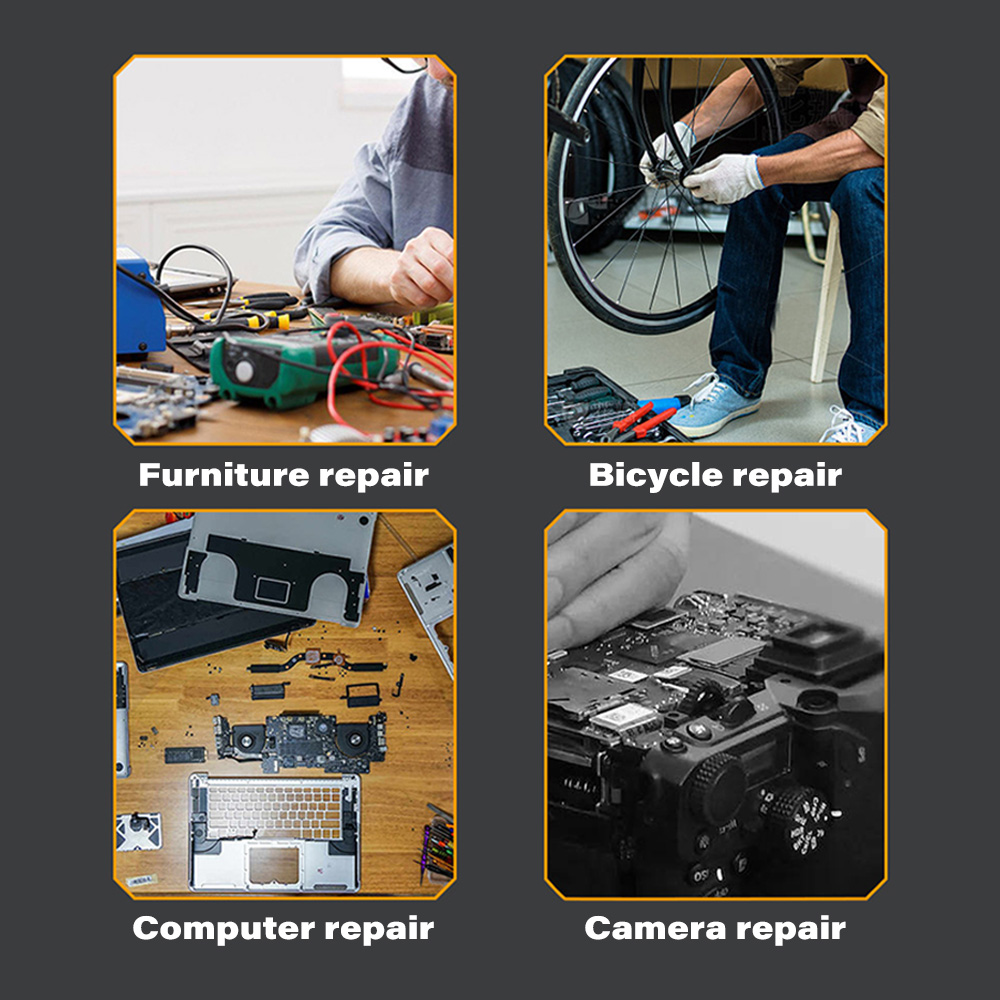 Furniture repair

Bicycle repair

Computer repair

Camera repair