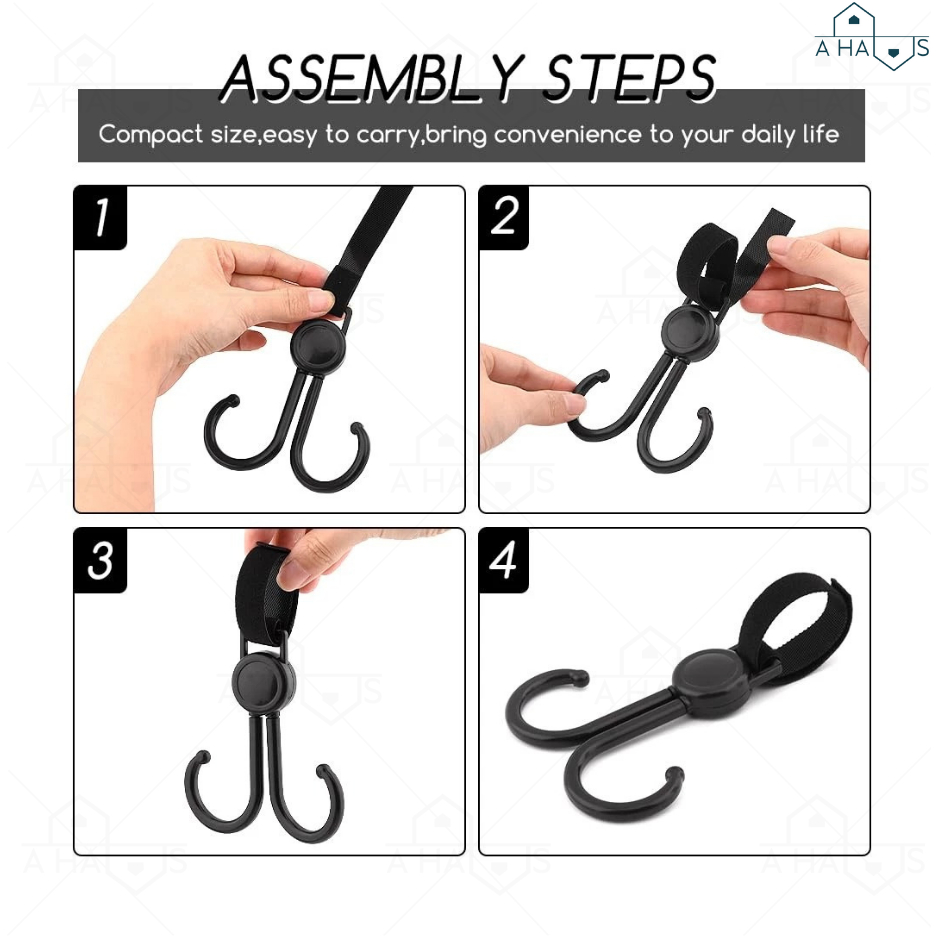 A HA S

ASSEMBLY STEPS

Compact size,easy to carry,bring convenience to your daily life

1

2

3

4