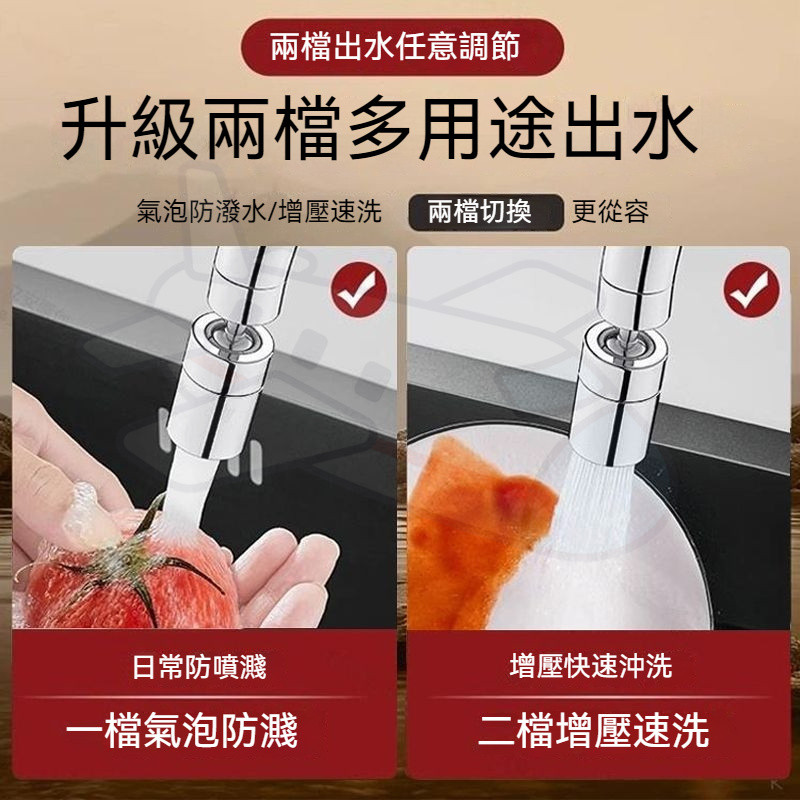 兩檔出水任意調節

升級兩檔多用途出水

氣泡防潑水/增壓速洗 兩檔切換 更從容

日常防噴濺

一檔氣泡防濺

增壓快速沖洗

二檔增壓速洗