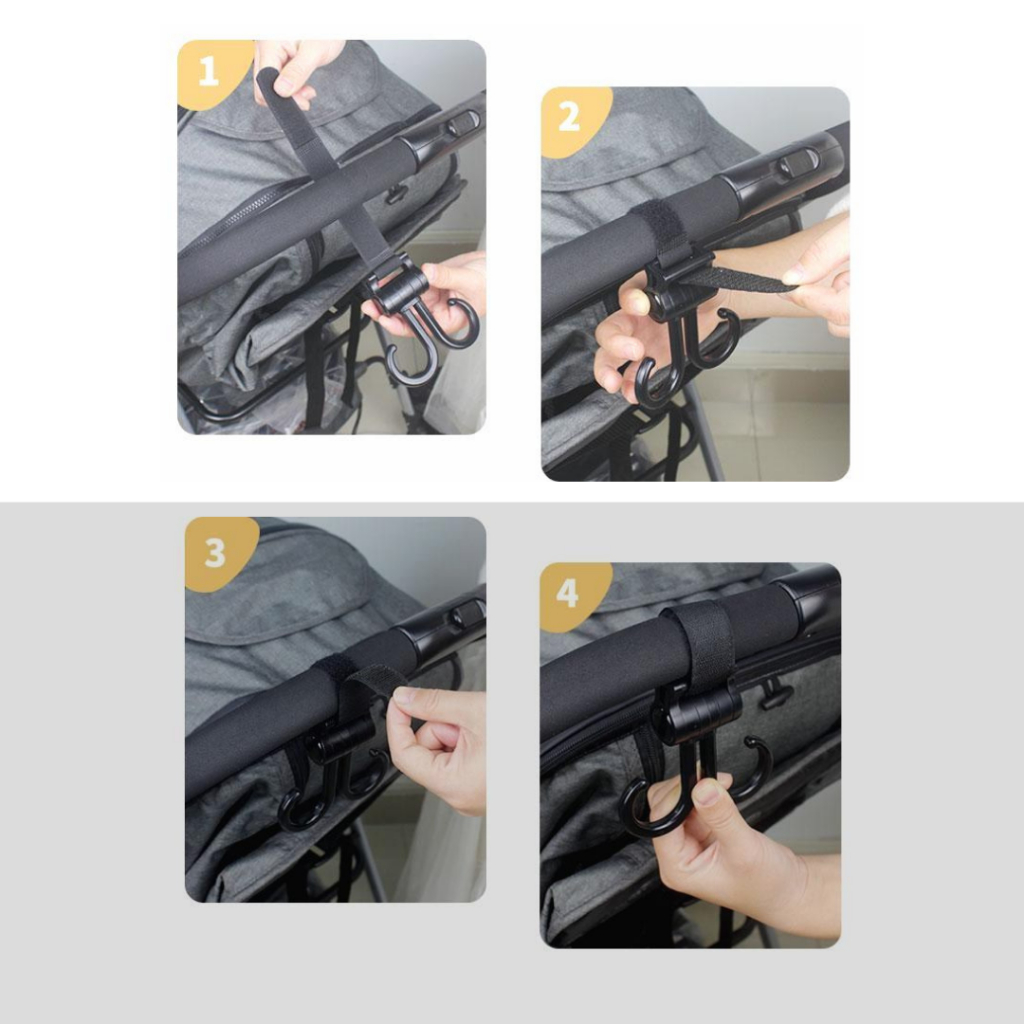 1

2

3

4