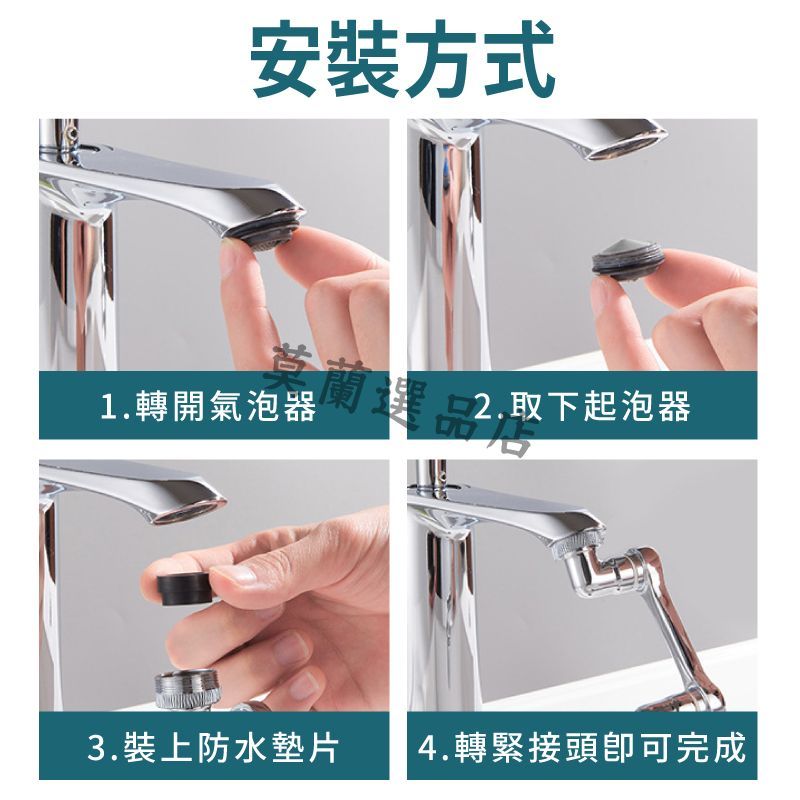 安裝方式

1.轉開氣泡器

2.取下起泡器

莫蘭選品店

3.裝上防水墊片

4.轉緊接頭卽可完成