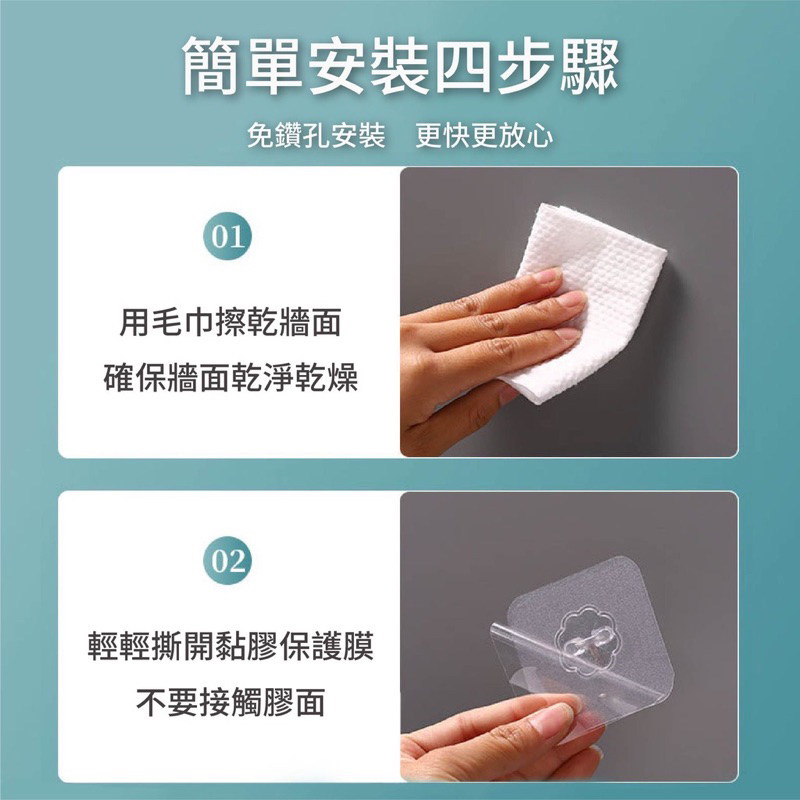 簡單安裝四步驟

免鑽孔安裝　更快更放心

01

用毛巾擦乾牆面
確保牆面乾淨乾燥

02

輕輕撕開黏膠保護膜
不要接觸膠面