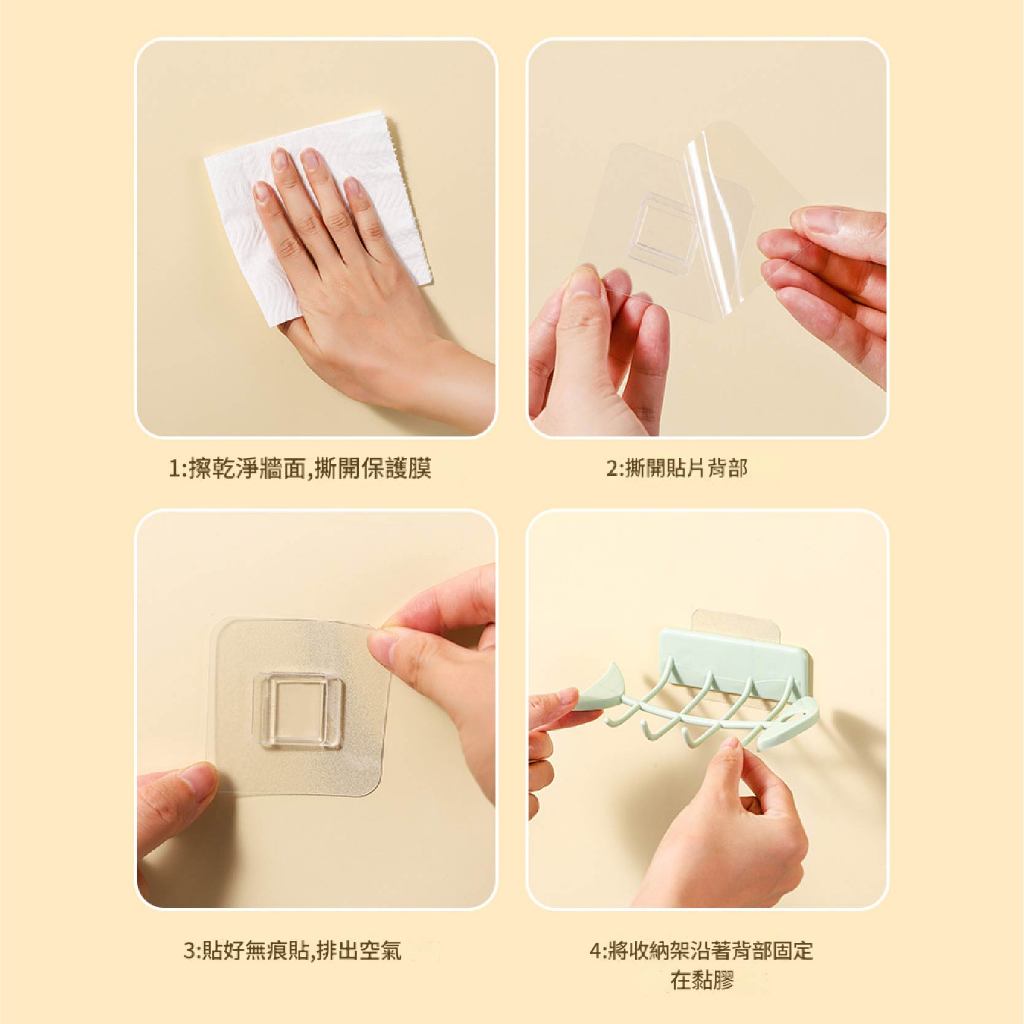 1:擦乾淨牆面,撕開保護膜

2:撕開貼片背部

3:貼好無痕貼,排出空氣

4:將收納架沿著背部固定在黏膠