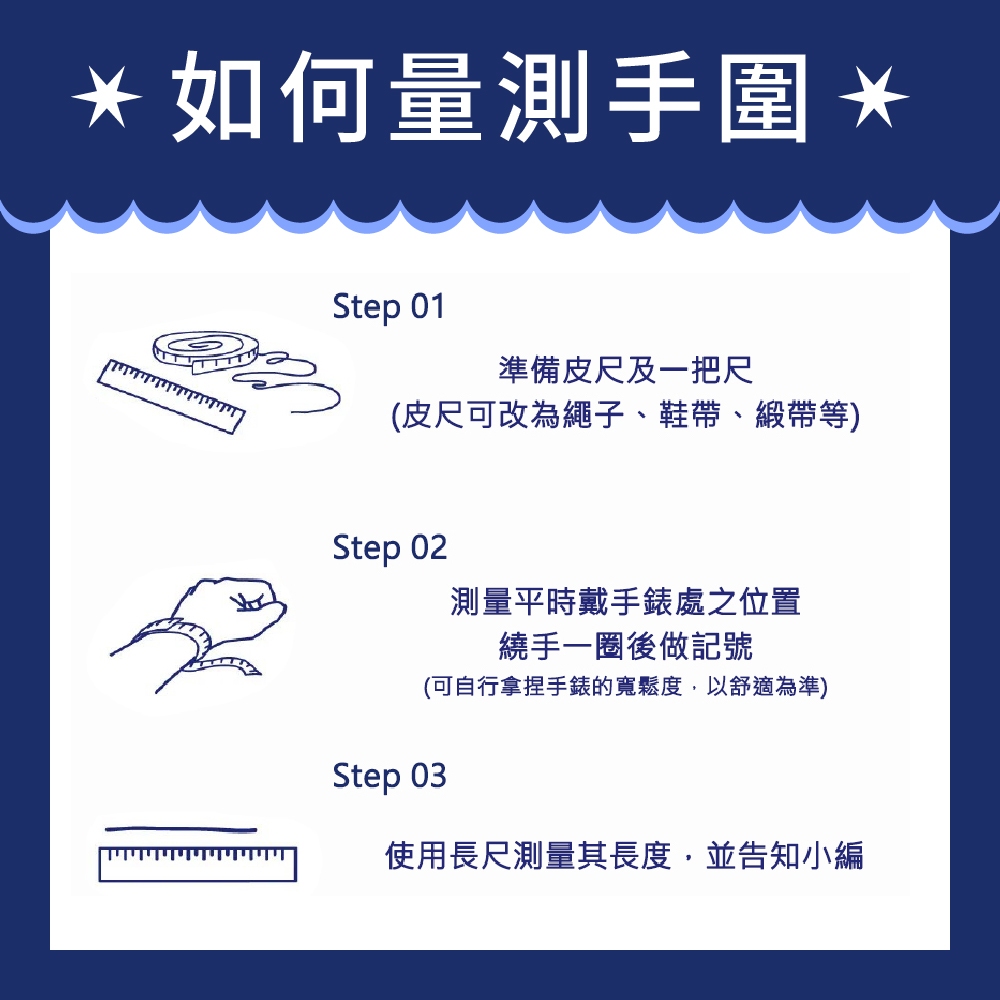 ★ 如何量測手圍 ★

Step 01

準備皮尺及一把尺
(皮尺可改為繩子、鞋帶、緞帶等)

Step 02

測量平時戴手錶處之位置
繞手一圈後做記號
(可自行拿捏手錶的寬鬆度，以舒適為準)

Step 03

使用長尺測量其長度，並告知小編