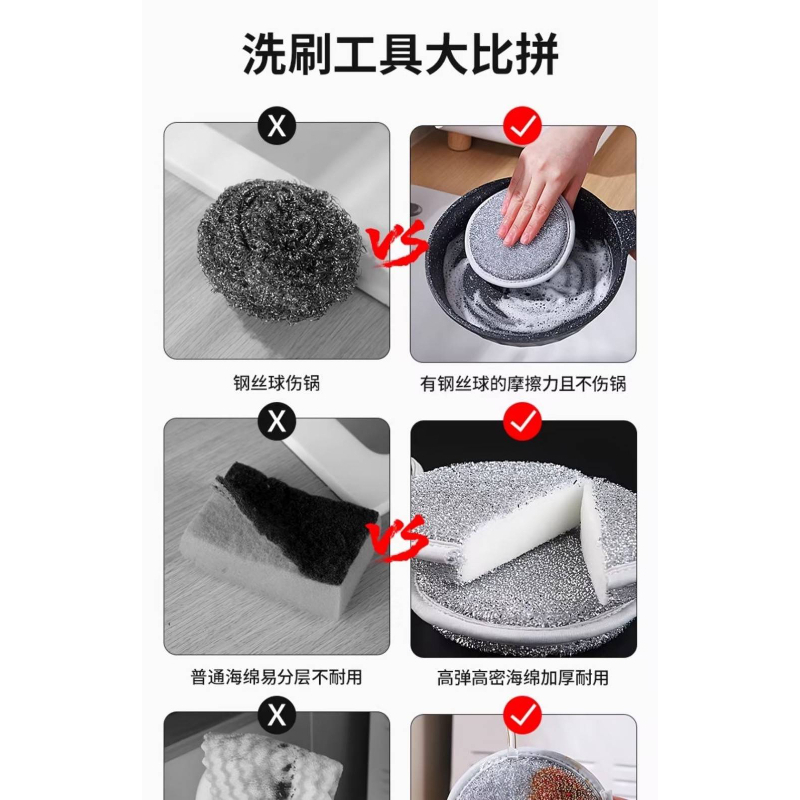 洗刷工具大比拼

X

VS

钢丝球伤锅

有钢丝球的摩擦力且不伤锅

X

VS

普通海绵易分层不耐用

高弹高密海绵加厚耐用

X