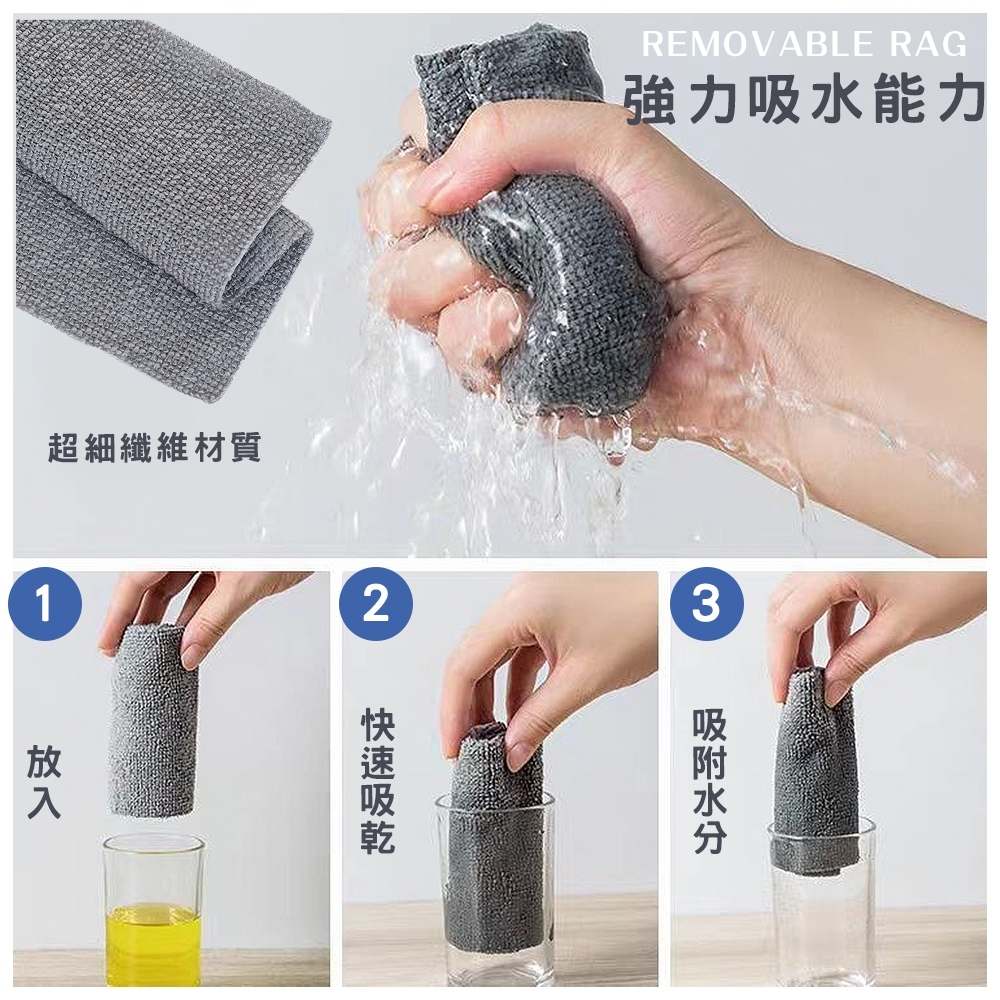 REMOVABLE RAG
強力吸水能力

超細纖維材質

1
放入

2
快速吸乾

3
吸附水分