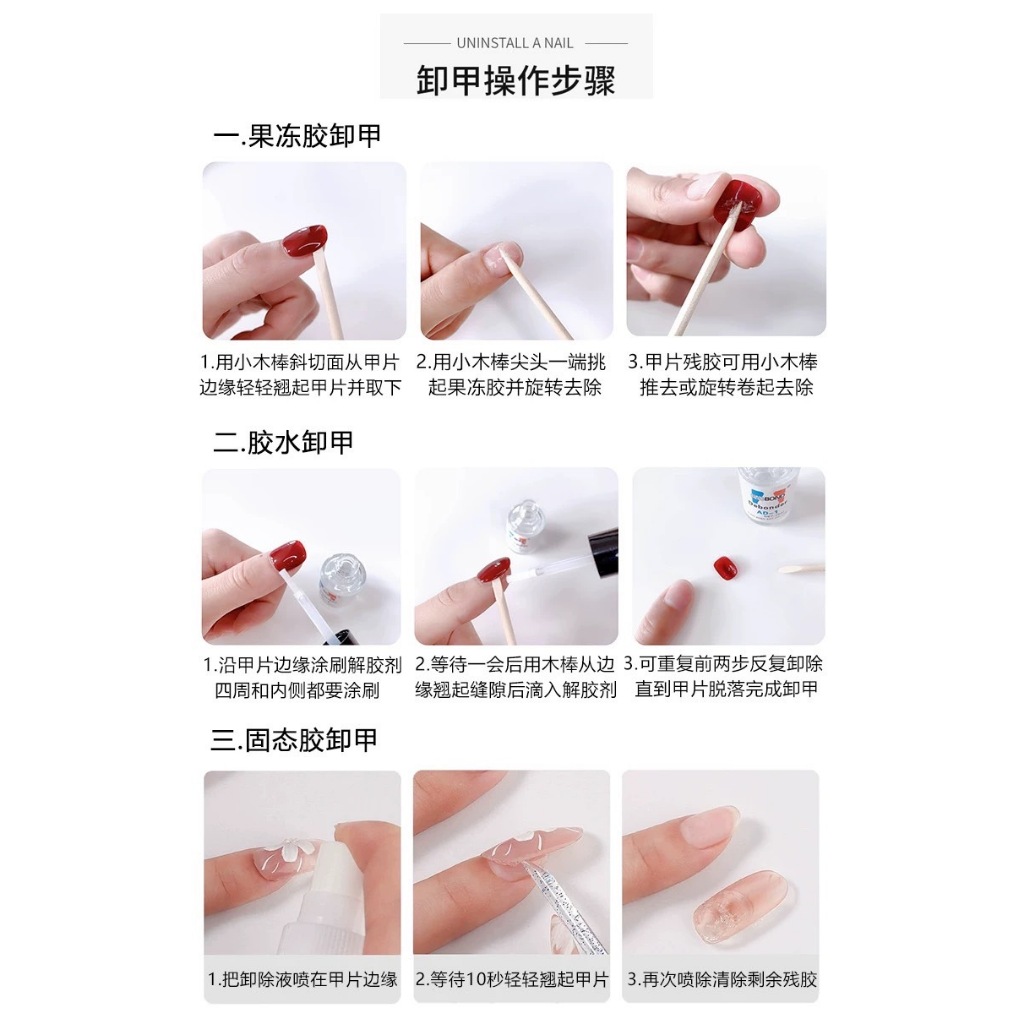 UNINSTALL A NAIL

卸甲操作步骤

一.果冻胶卸甲

1.用小木棒斜切面从甲片边缘轻轻翘起甲片并取下

2.用小木棒尖头一端挑起果冻胶并旋转去除

3.甲片残胶可用小木棒推去或旋转卷起去除

二.胶水卸甲

Debonder AD-1

1.沿甲片边缘涂刷解胶剂四周和内侧都要涂刷

2.等待一会后用木棒从边缘翘起缝隙后滴入解胶剂

3.可重复前两步反复卸除直到甲片脱落完成卸甲

三.固态胶卸甲

1.把卸除液喷在甲片边缘

2.等待10秒轻轻翘起甲片

3.再次喷除清除剩余残胶