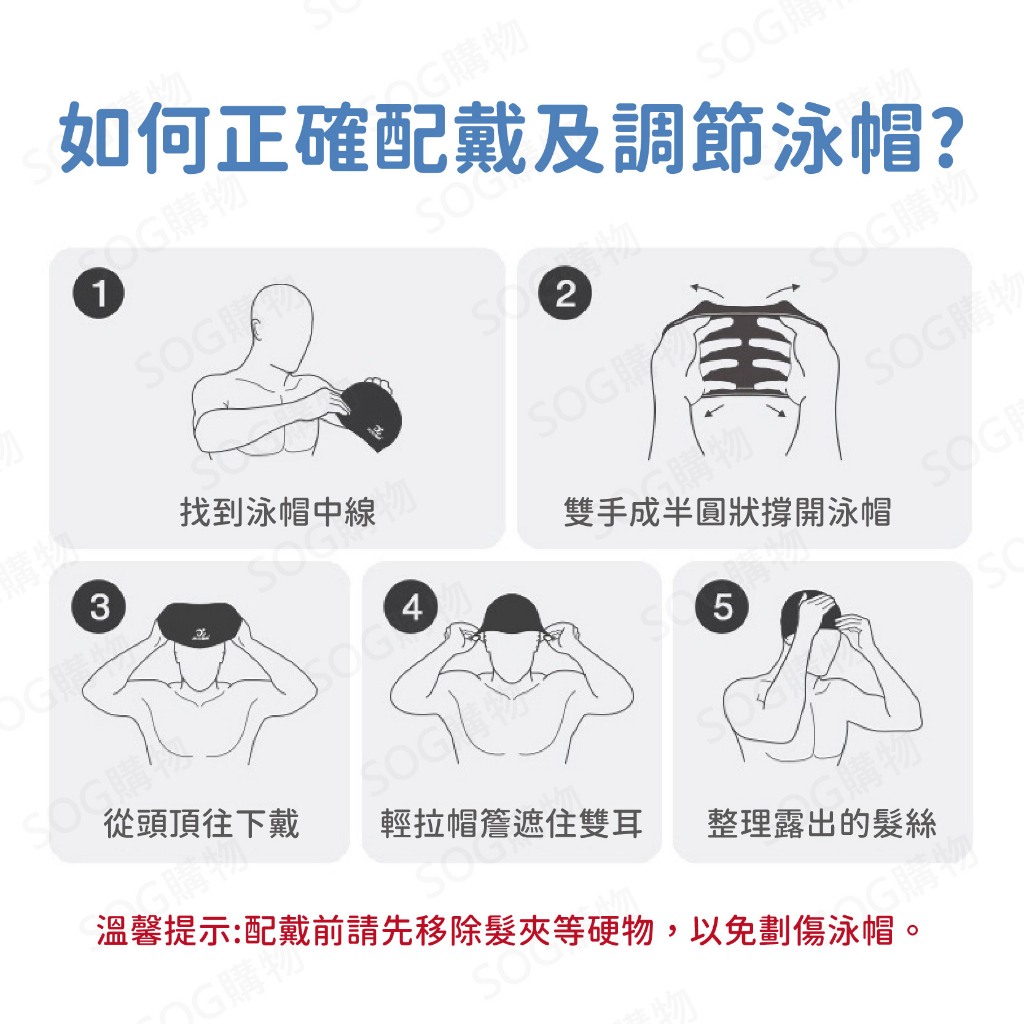 如何正確配戴及調節泳帽?

1
找到泳帽中線

2
雙手成半圓狀撐開泳帽

3
從頭頂往下戴

4
輕拉帽簷遮住雙耳

5
整理露出的髮絲

溫馨提示:配戴前請先移除髮夾等硬物，以免劃傷泳帽。

SOG購物